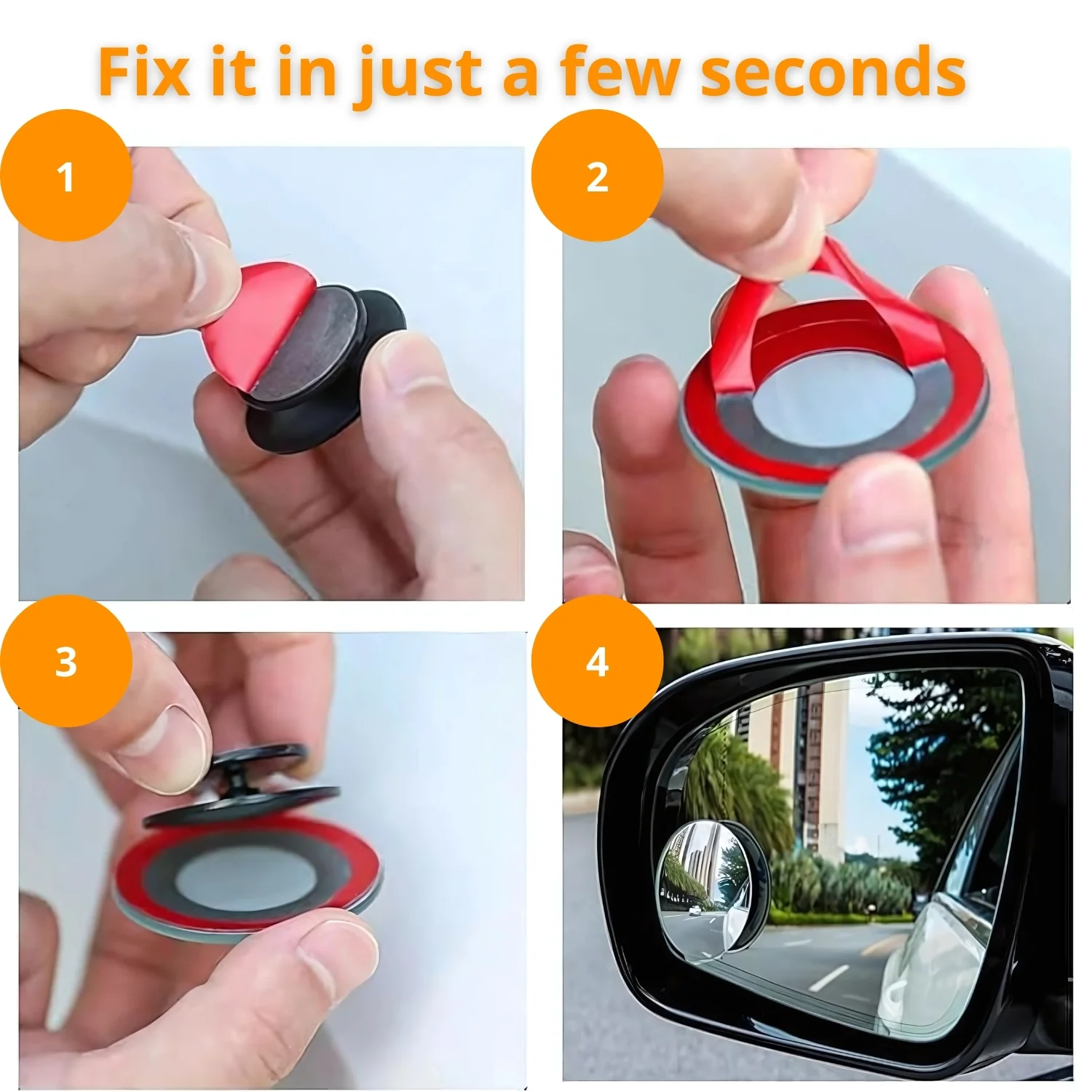 Fix it in just a few seconds

1

2

3

4