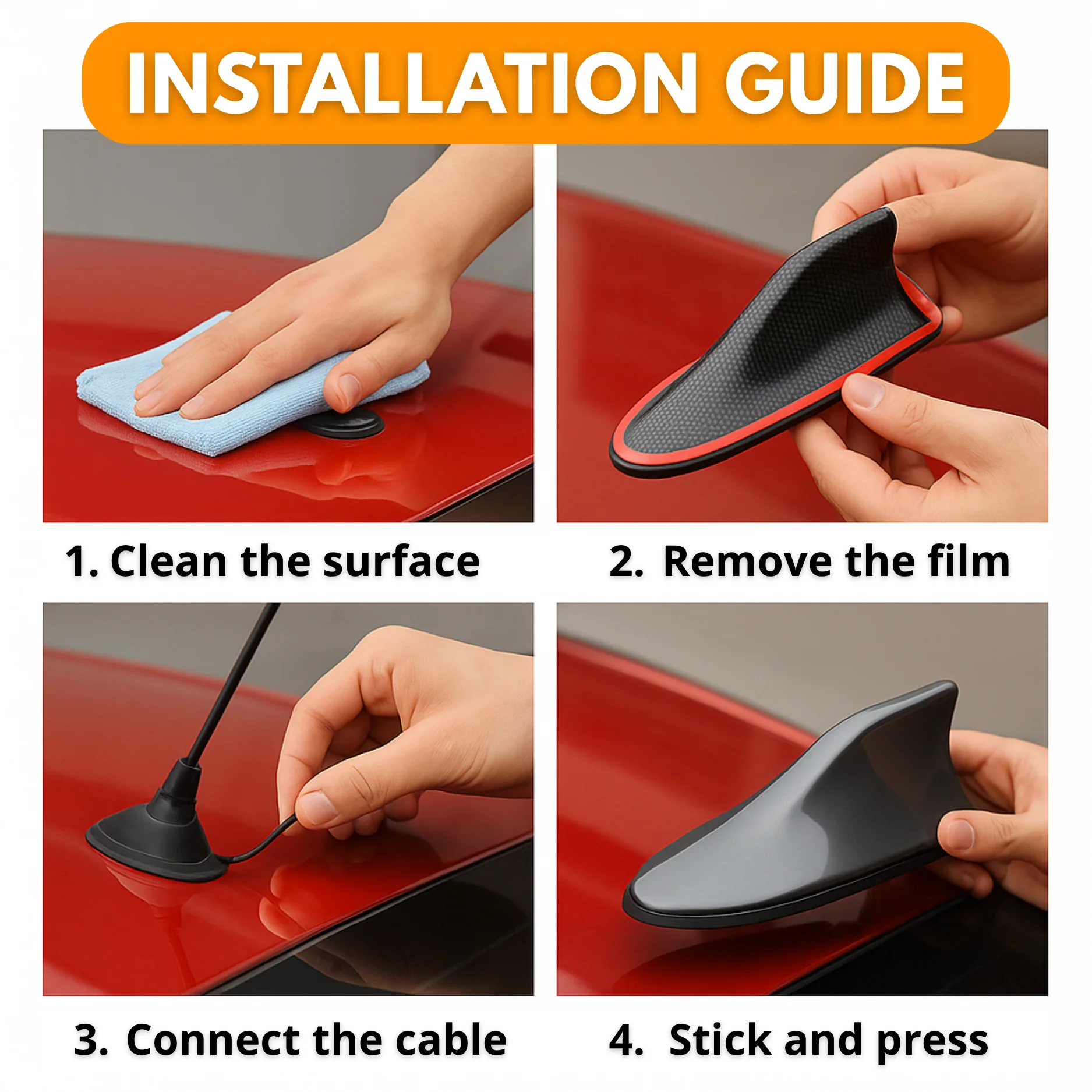 INSTALLATION GUIDE

1. Clean the surface

2. Remove the film

3. Connect the cable

4. Stick and press